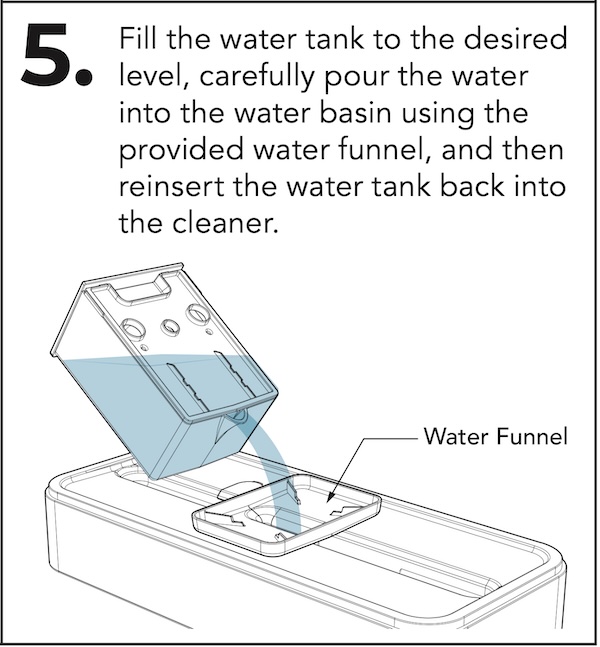 5. Fill the water tank to the desired level, carefully pour the water into the water basin using the provided water funnel, and then reinsert the water tank back into the cleaner.

Water Funnel