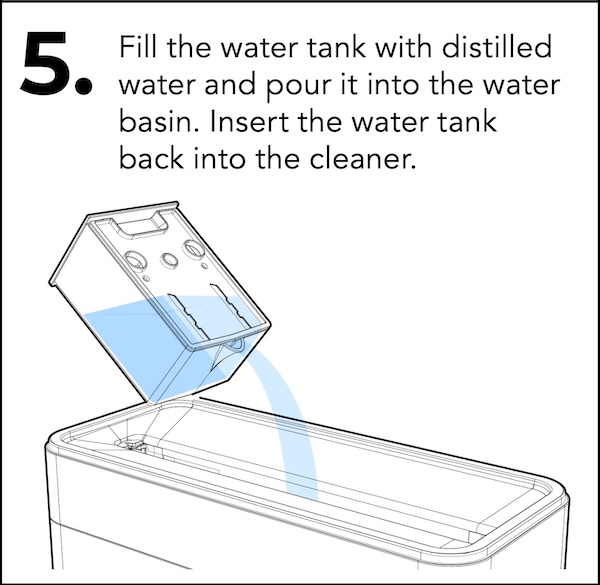 5. Fill the water tank with distilled water and pour it into the water basin. Insert the water tank back into the cleaner.